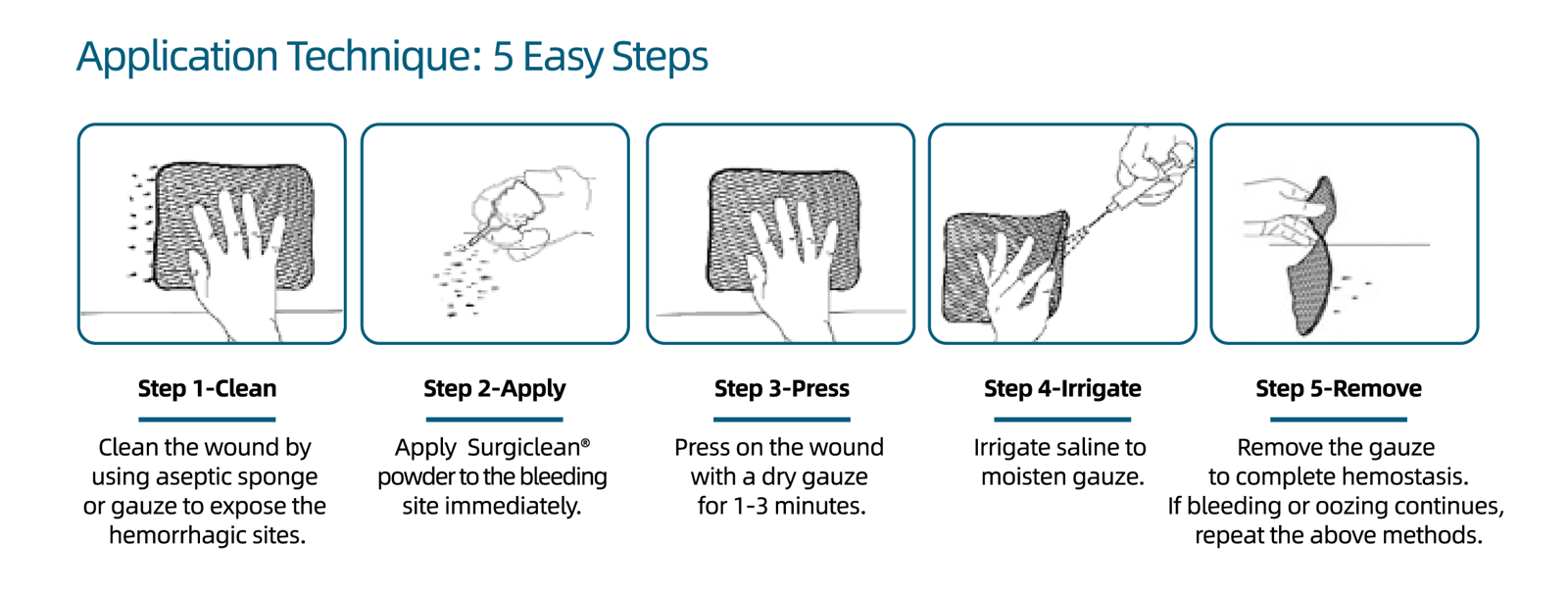 Application Technique: 5 Easy Steps

Step 1-Clean

Clean the wound by using aseptic sponge or gauze to expose the hemorrhagic sites.

Step 2-Apply

Apply Surgiclean® powder to the bleeding site immediately.

Step 3-Press

Press on the wound with a dry gauze for 1-3 minutes.

Step 4-Irrigate

Irrigate saline to moisten gauze.

Step 5-Remove

Remove the gauze to complete hemostasis. If bleeding or oozing continues, repeat the above methods.